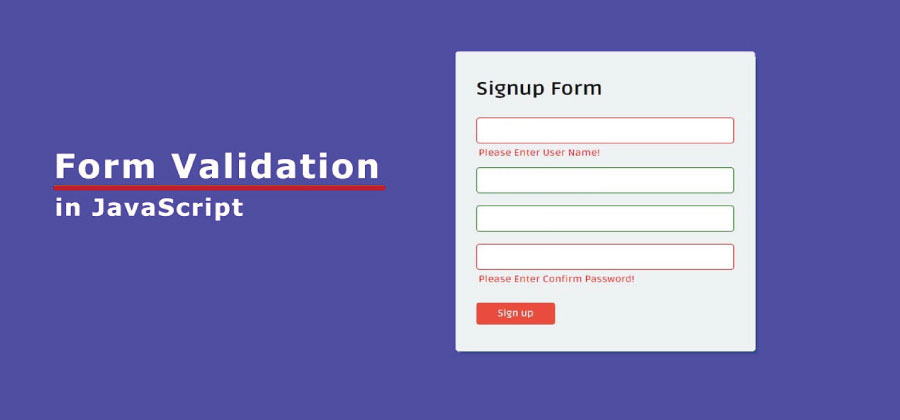 Form Validation
in JavaScript

Signup Form

Please Enter User Name!

Please Enter Confirm Password!

Sign up